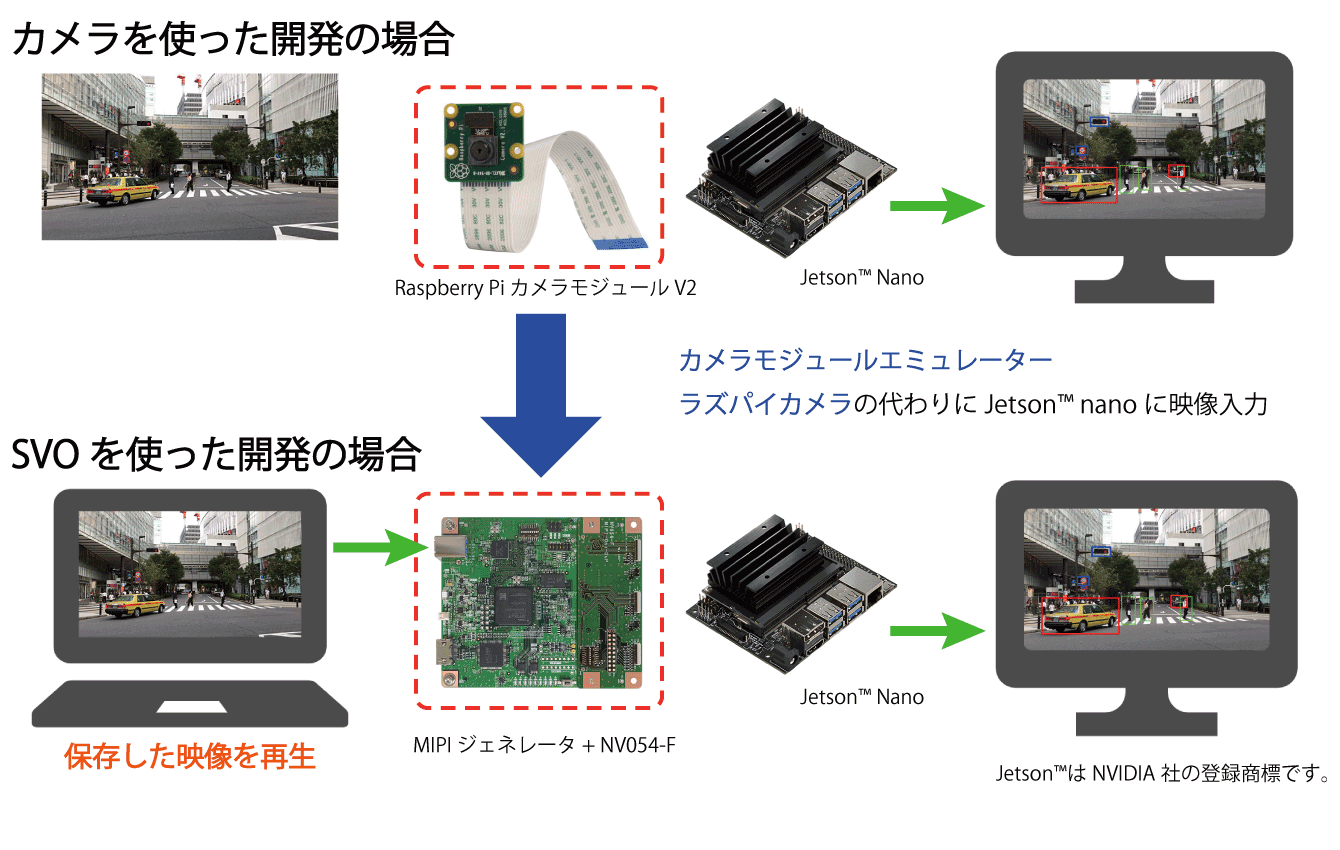 カメラを使った開発の場合

Raspberry Pi カメラモジュール V2

Jetson™ Nano

カメラモジュールエミュレーター

ラズパイカメラの代わりに Jetson™ nano に映像入力

SVO を使った開発の場合

保存した映像を再生

MIPI ジェネレータ + NV054-F

Jetson™ Nano

Jetson™は NVIDIA 社の登録商標です。