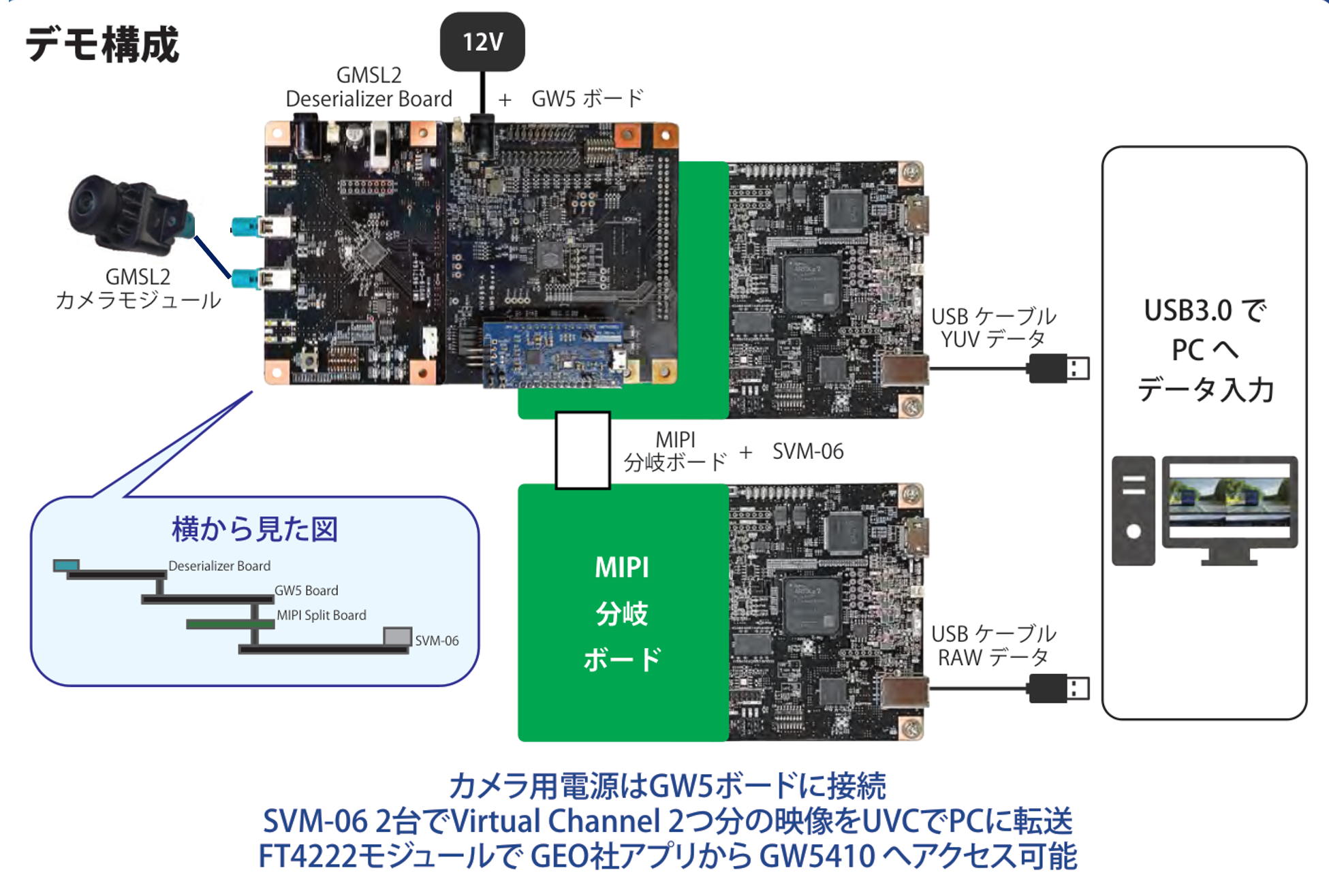 デモ構成

12V

GMSL2
Deserializer Board

+ GW5 ボード

GMSL2
カメラモジュール

USB ケーブル
YUV データ

USB3.0 で
PC へ
データ入力

MIPI
分岐ボード + SVM-06

横から見た図

Deserializer Board
GW5 Board
MIPI Split Board
SVM-06

MIPI
分岐
ボード

USB ケーブル
RAW データ

カメラ用電源はGW5ボードに接続
SVM-06 2台でVirtual Channel 2つ分の映像をUVCでPCに転送
FT4222モジュールで GEO社アプリから GW5410 へアクセス可能